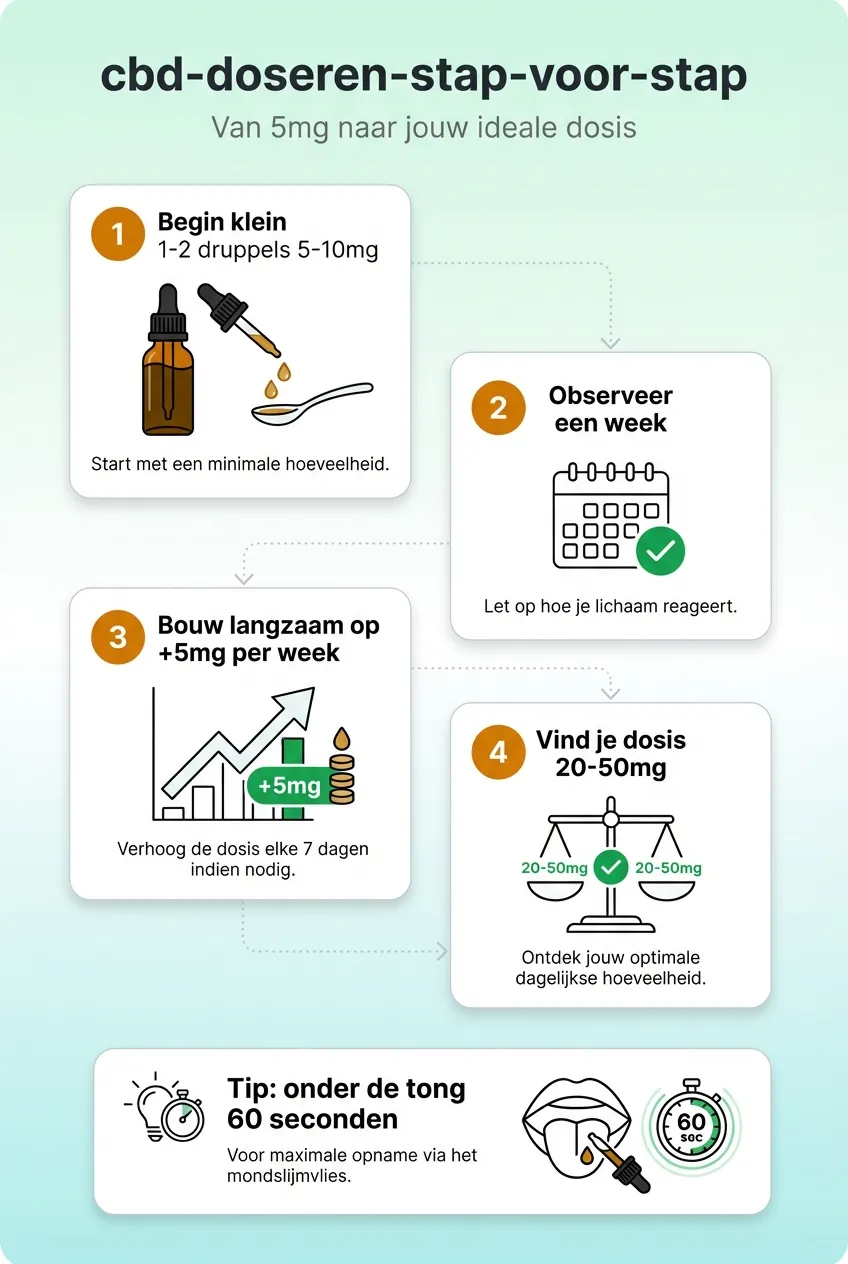 cbd-doseren-stap-voor-stap

Van 5mg naar jouw ideale dosis

1 Begin klein
1-2 druppels 5-10mg

Start met een minimale hoeveelheid.

2 Observeer een week

Let op hoe je lichaam reageert.

3 Bouw langzaam op +5mg per week

+5mg

Verhoog de dosis elke 7 dagen indien nodig.

4 Vind je dosis 20-50mg

20-50mg 20-50mg

Ontdek jouw optimale dagelijkse hoeveelheid.

Tip: onder de tong 60 seconden

Voor maximale opname via het mondslijmvlies.

60 sec